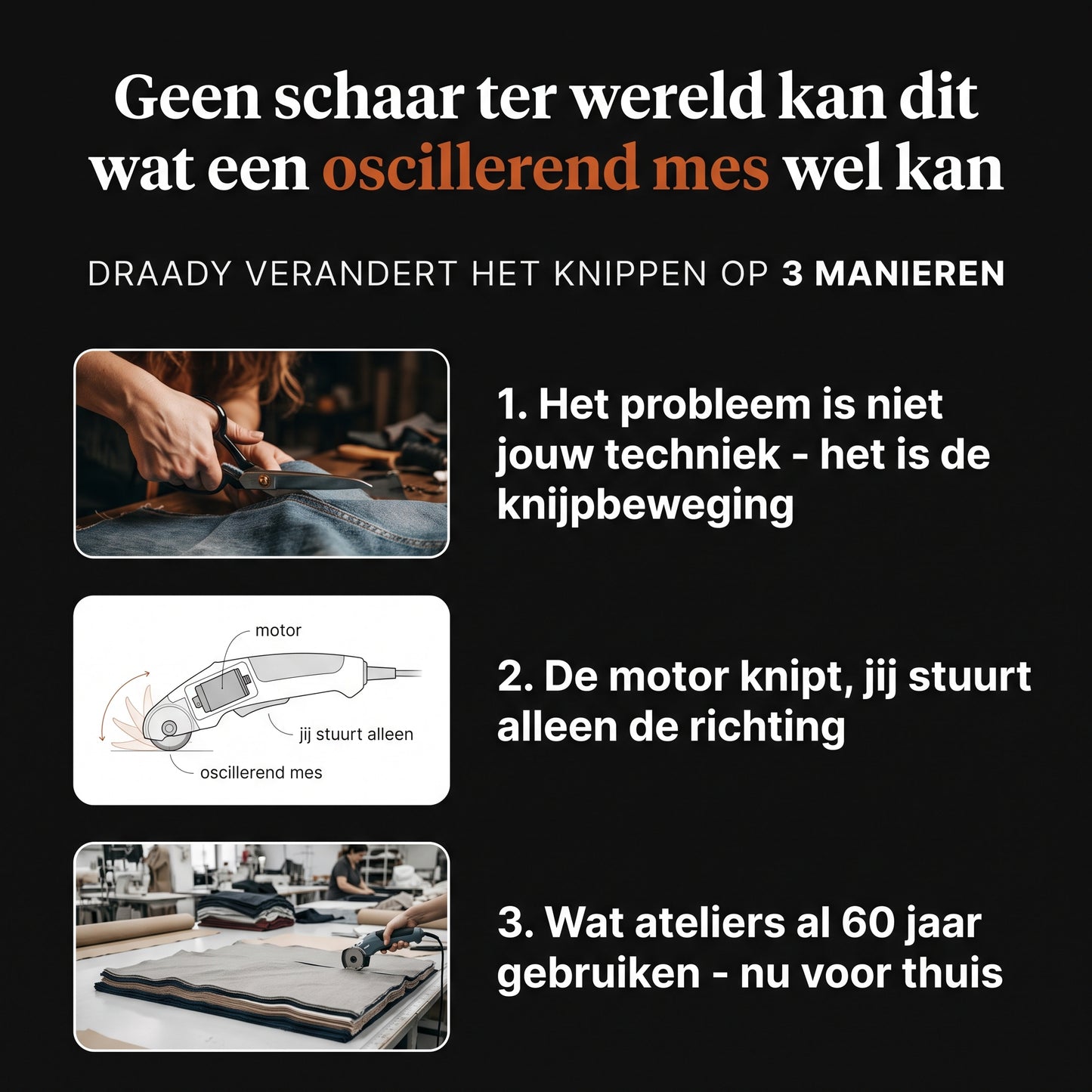 Geen schaar ter wereld kan dit wat een oscillerend mes wel kan

DRAADY VERANDERT HET KNIPPEN OP 3 MANIEREN

1. Het probleem is niet jouw techniek - het is de knijpbeweging

motor

jij stuurt alleen

oscillerend mes

2. De motor knipt, jij stuurt alleen de richting

3. Wat ateliers al 60 jaar gebruiken - nu voor thuis